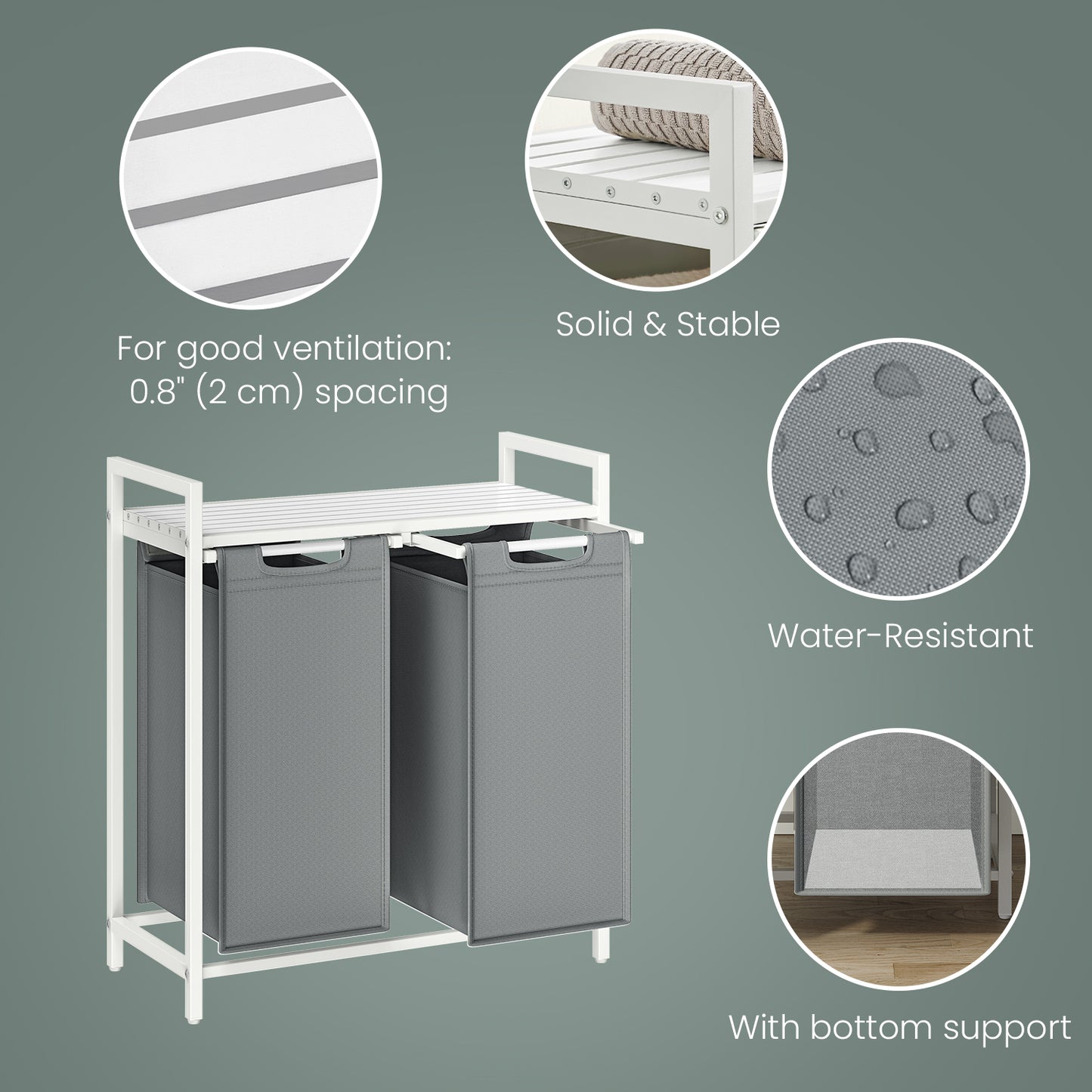 For good ventilation: 0.8" (2 cm) spacing

Solid & Stable

Water-Resistant

With bottom support