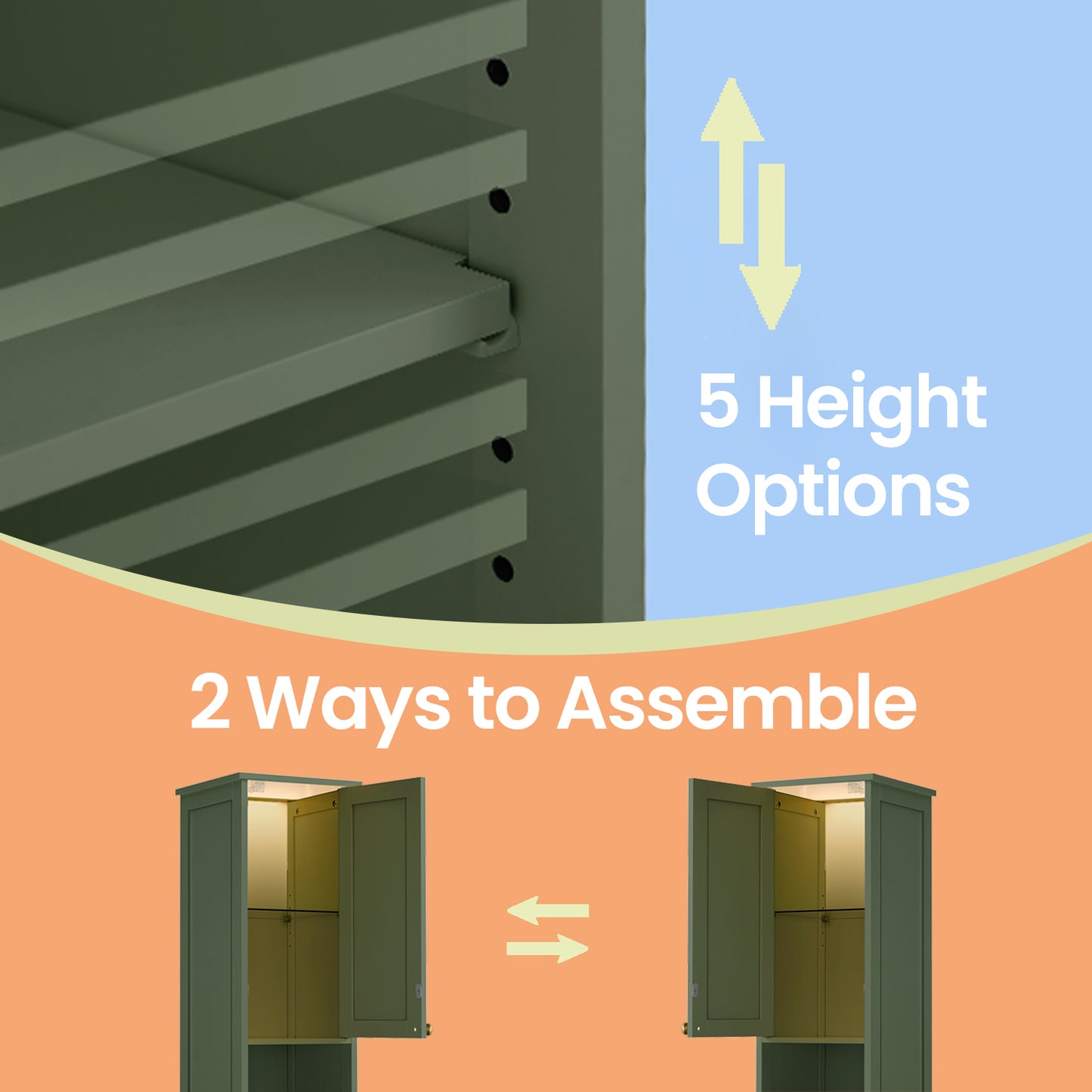 5 Height Options

2 Ways to Assemble